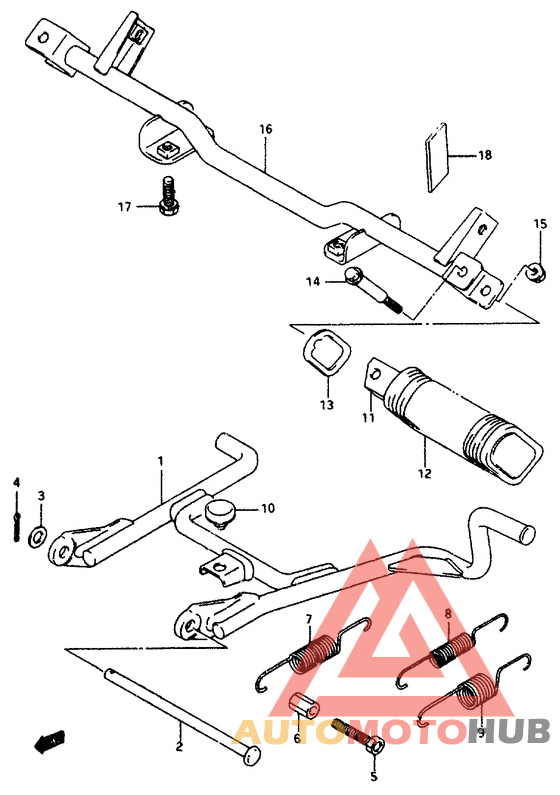 16
18
17
15
14
13
11
12
1
4
3
10
7
8
6
9
2
5
AUTOMOTOHUB