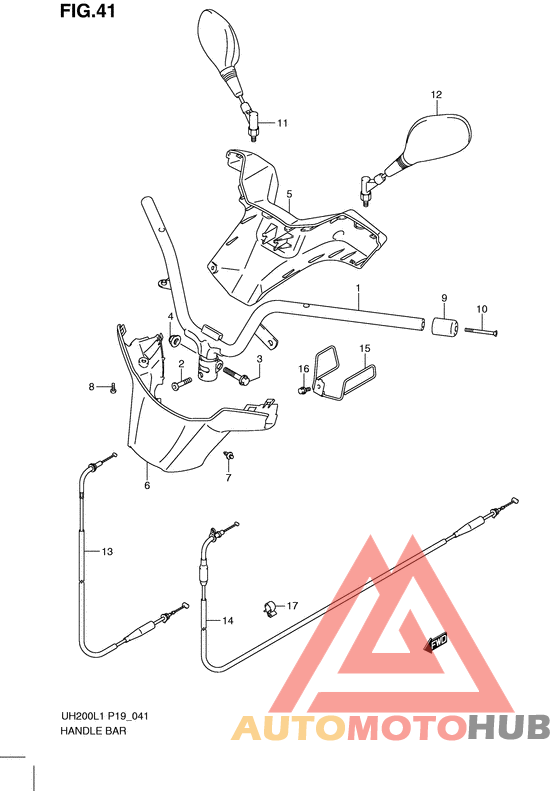 FIG.41

11
12
5
1
9
10
4
2
3
16
15
8
6
7
13
14
17
FWD

UH200L1 P19_041
HANDLE BAR

AUTOMOTOHUB