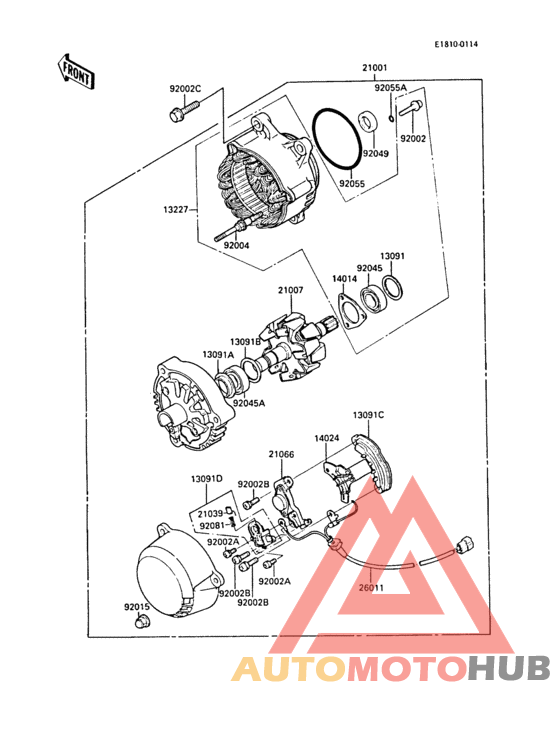 E1810-0114

FRONT

21001
92002C
92055A
92002
92049
92055
13227
92004
13091
92045
14014
21007
13091B
13091A
92045A
13091C
14024
21066
13091D
92002B
21039
92081
92002A
92002A
92002B
92002B
26011
92015

AUTOMOTOHUB