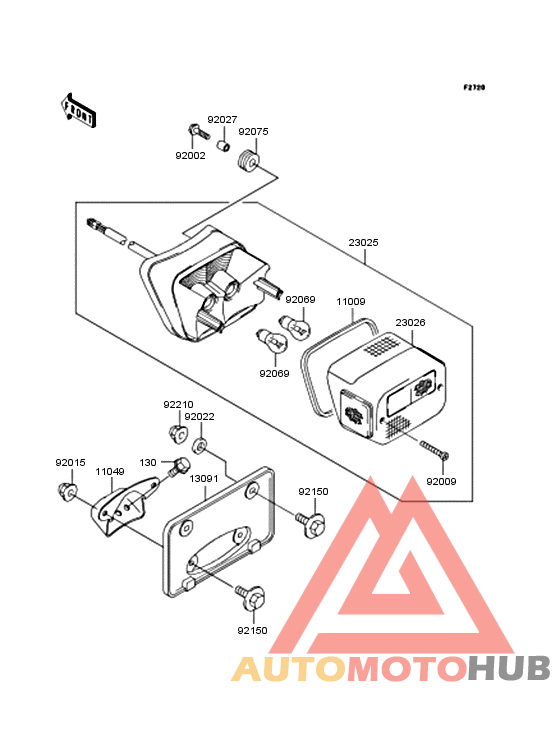 F2720

FRONT

92027
92075
92002

23025

92069
11009
23026

92069

92210
92022

92015
11049
130
13091
92150

92009

92150

AUTOMOTOHUB