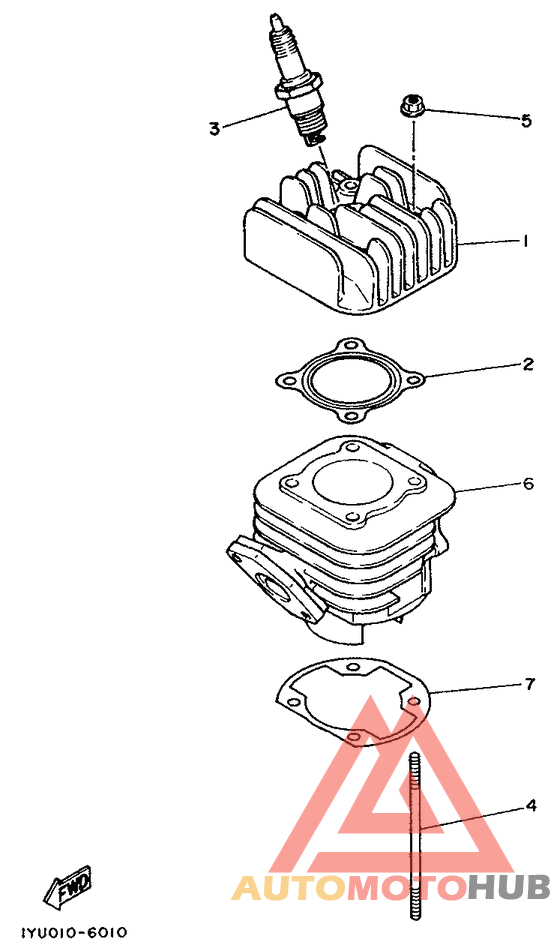 3
5
1
2
6
7
4
FWD
AUTOMOTOHUB
1YU010-6010