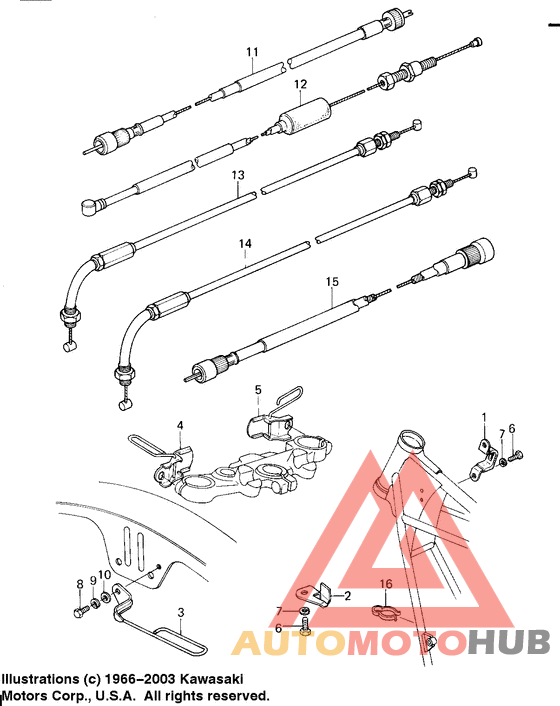 11
12
13
14
15
5
4
1
7
6
8
9
10
3
2
7
6
16
AUTOMOTOHUB
Illustrations (c) 1966–2003 Kawasaki Motors Corp., U.S.A. All rights reserved.