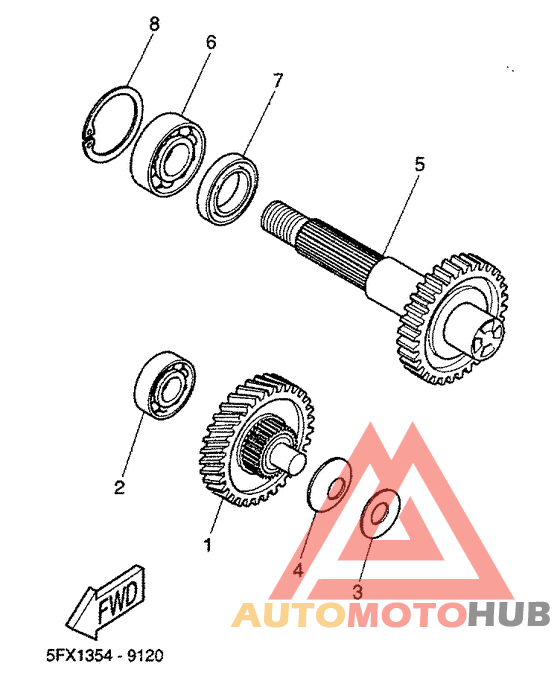 8
6
7
5
2
1
4
3
FWD
AUTOMOTOHUB
5FX1354 - 9120