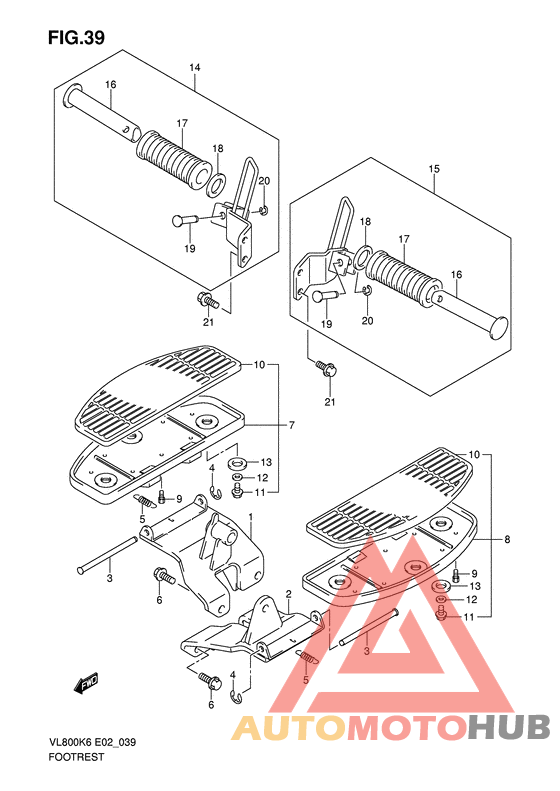 FIG.39

14
16
17
18
20
19
21

15
18
17
16
19
20
21

10
7
13
12
11
4
9
5
1
3
6

10
8
9
13
12
11
2
3
5
4
6

FWD

VL800K6 E02_039
FOOTREST

AUTOMOTOHUB