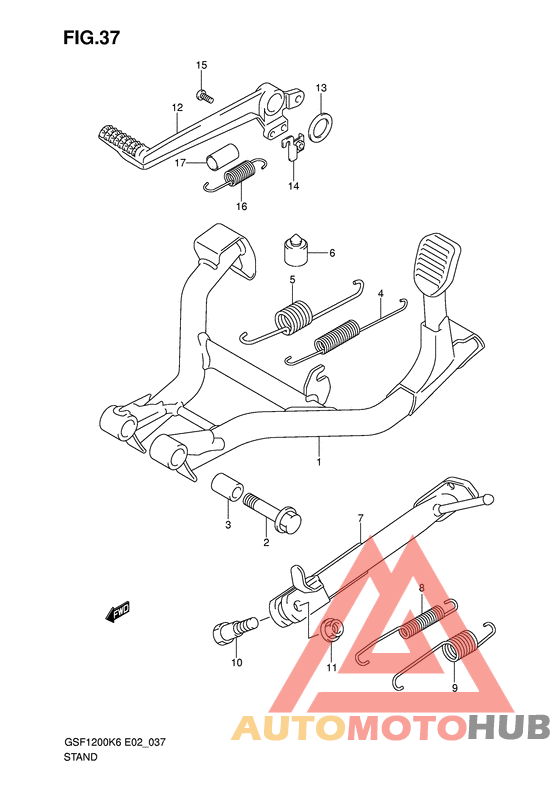 FIG.37

15
12
13
17
14
16
6
5
4
1
3
2
7
FWD
8
10
11
9

AUTOMOTOHUB

GSF1200K6 E02_037
STAND