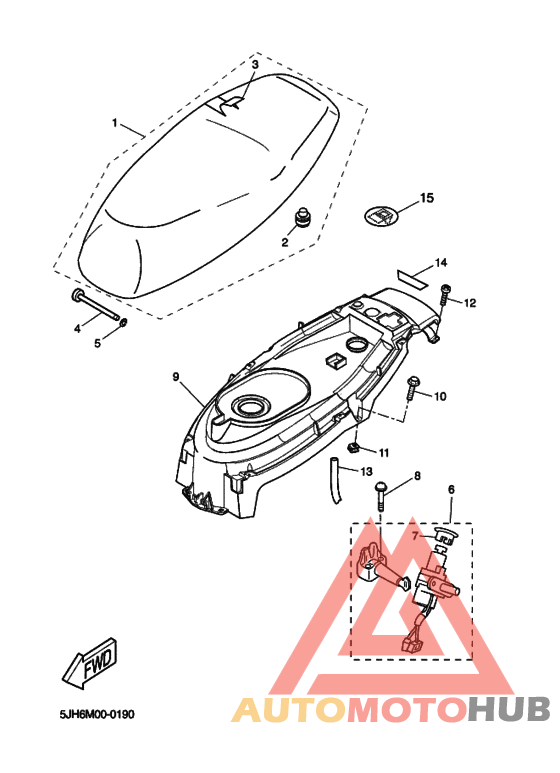 3
1
15
2
14
12
4
5
9
10
11
13
8
6
7
FWD
5JH6M00-0190
AUTOMOTOHUB