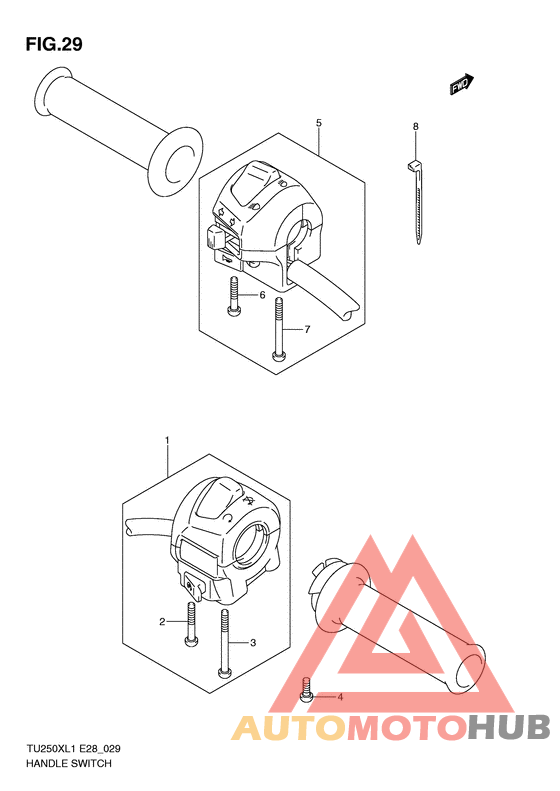 FIG.29

FWD

5

8

6

7

1

2

3

4

AUTOMOTOHUB

TU250XL1 E28_029
HANDLE SWITCH