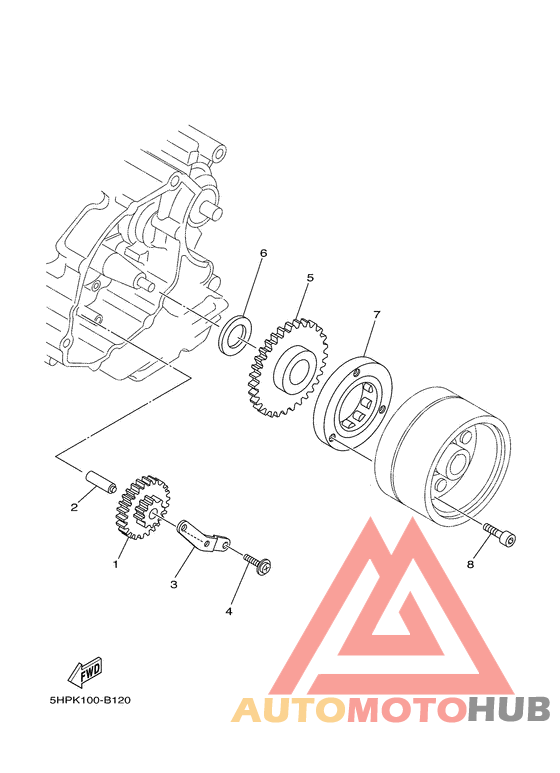 6
5
7
2
1
3
4
8
FWD
5HPK100-B120
AUTOMOTOHUB