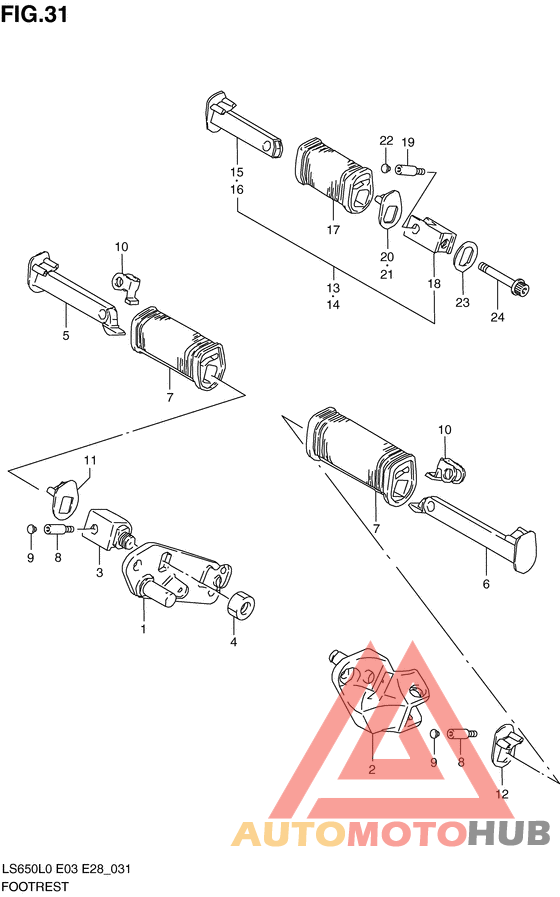 FIG.31

15
16

22
19

17

20
21

18

23

24

13
14

10

5

7

11

9
8

3

1

4

10

7

6

2

9
8

12

AUTOMOTOHUB

LS650L0 E03 E28_031
FOOTREST