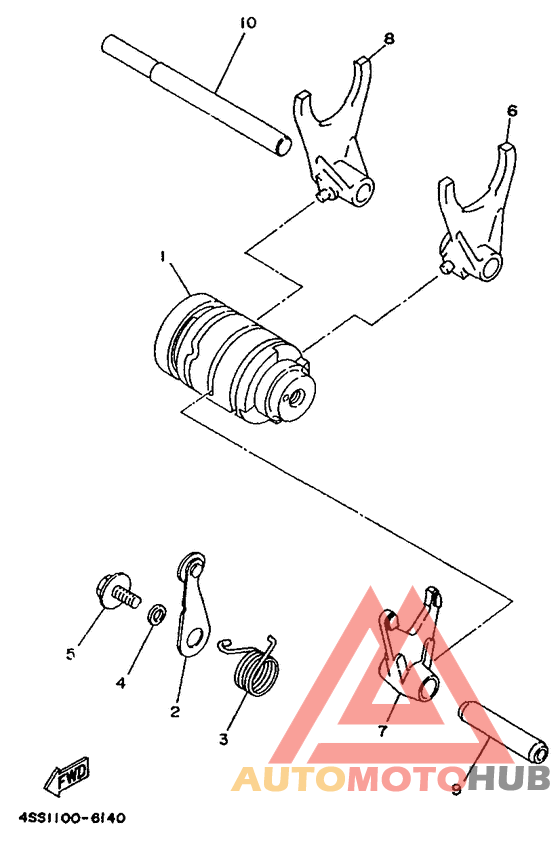 10
8
6
1
5
4
2
3
7
9
FWD
AUTOMOTOHUB
4SS1100-6140