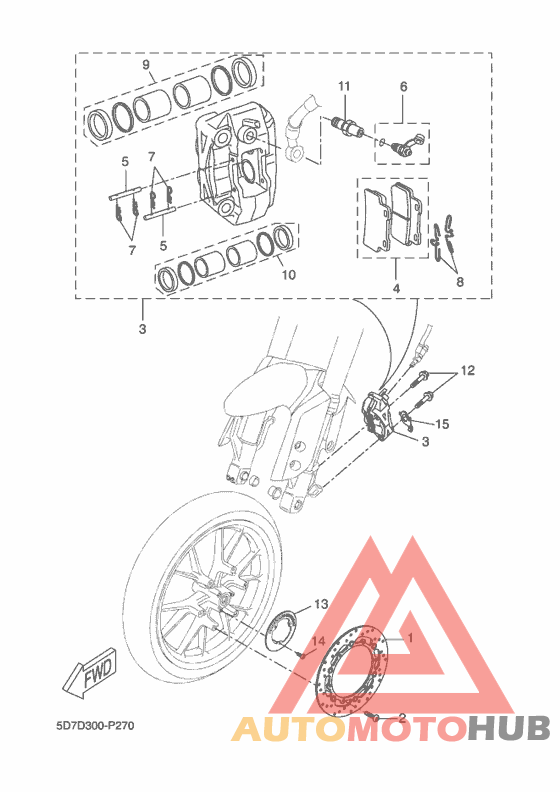 9
11
6
5
7
7
5
10
4
8
3
12
15
3
13
14
1
2
FWD
5D7D300-P270
AUTOMOTOHUB