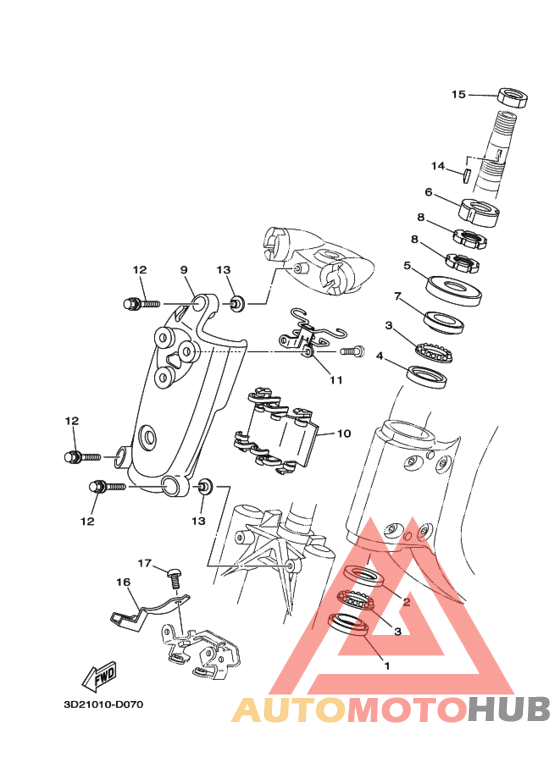 15
14
6
8
8
5
7
3
4
12
9
13
11
10
12
12
13
17
16
2
3
1
FWD
3D21010-D070
AUTOMOTOHUB