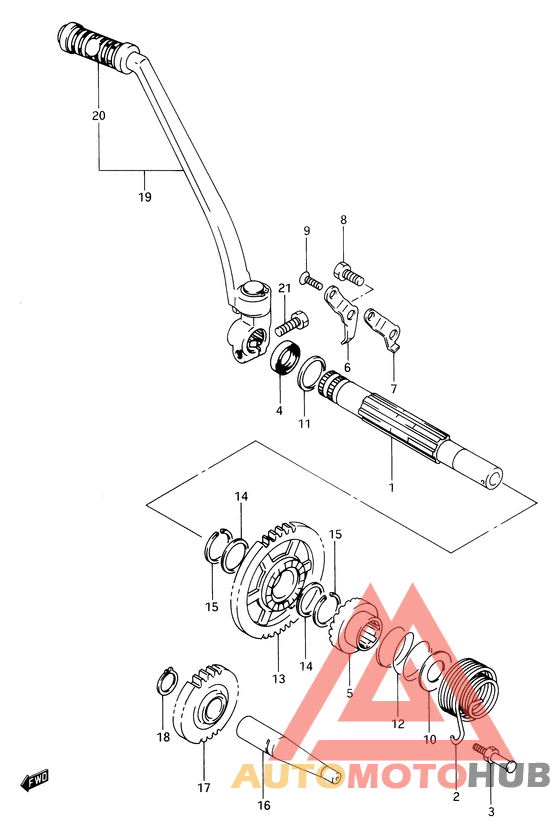 20
19
9
8
21
6
7
4
11
1
14
15
15
14
13
5
12
10
18
17
16
2
3
FWD
AUTOMOTOHUB