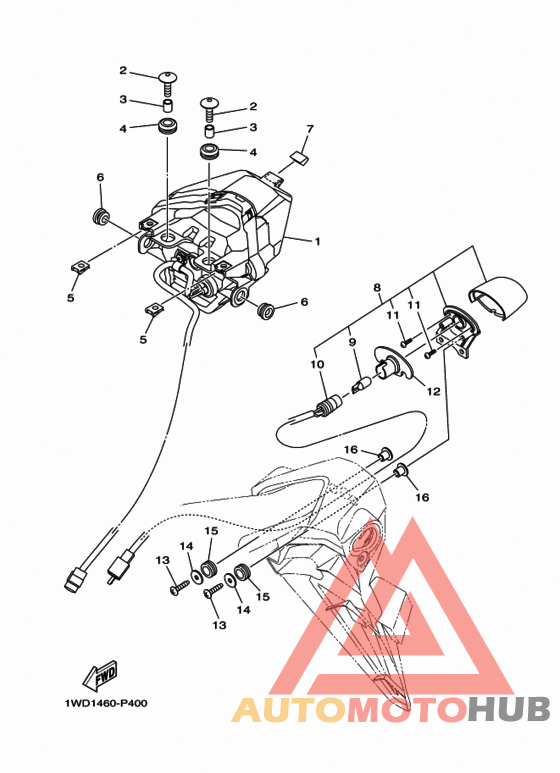 2
3
4
2
3
4
7
6
1
5
5
6
8
11
11
9
10
12
16
16
14
15
13
14
15
13
FWD
1WD1460-P400
AUTOMOTOHUB