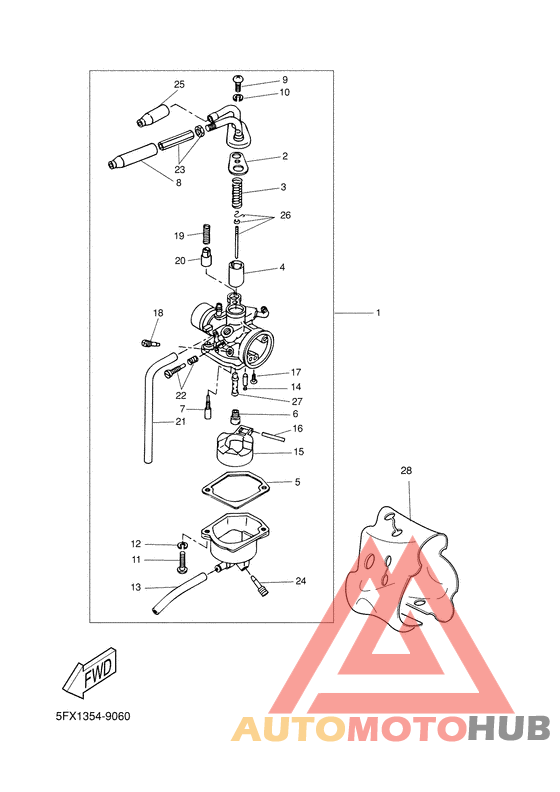 25
9
10
2
23
8
3
26
19
20
4
18
1
17
14
22
27
7
6
21
16
15
5
28
12
11
13
24
FWD
5FX1354-9060
AUTOMOTOHUB