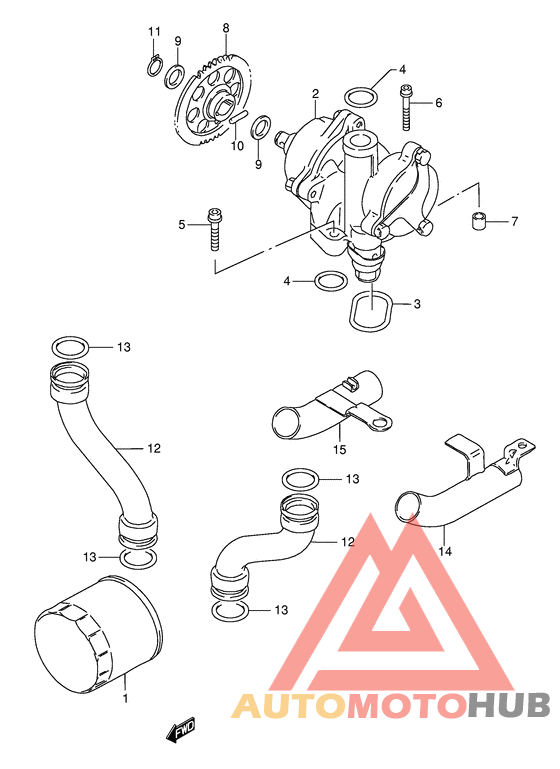 11
9
8
4
2
6
10
9
5
7
4
3
13
12
15
13
12
14
13
13
1
FWD
AUTOMOTOHUB