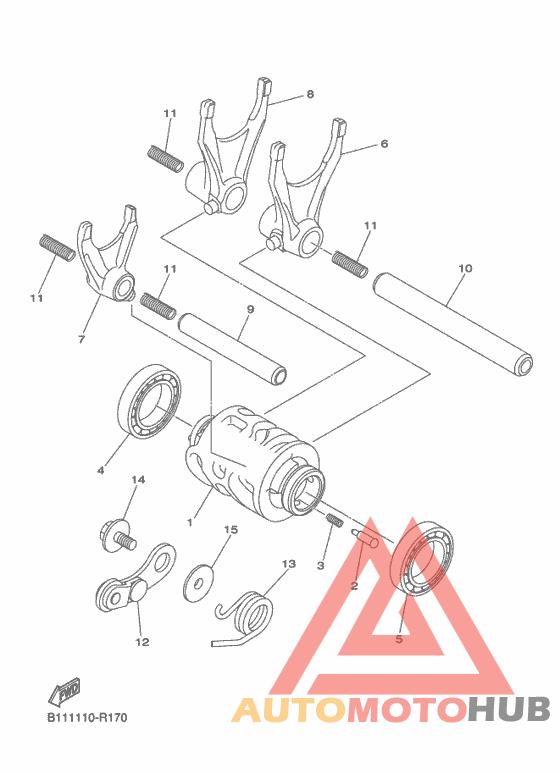 8
11
6
11
10
11
11
7
9
4
14
1
15
13
3
2
5
12
FWD
B111110-R170
AUTOMOTOHUB