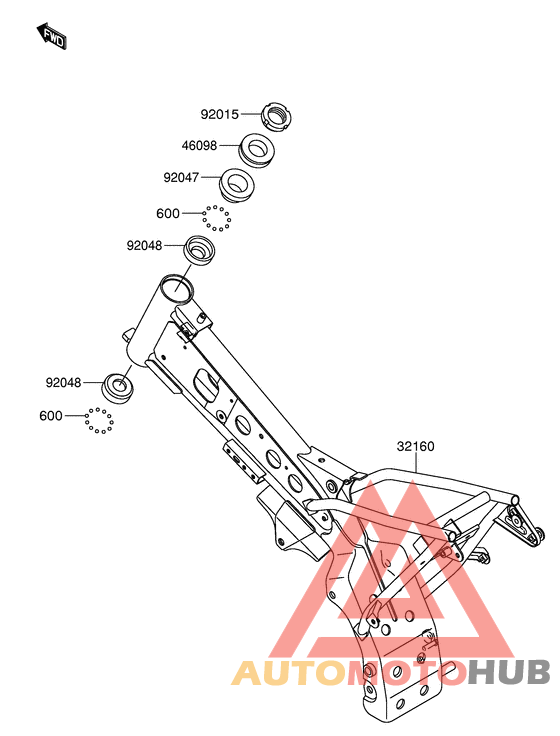 FWD

92015

46098

92047

600

92048

92048

600

32160

AUTOMOTOHUB