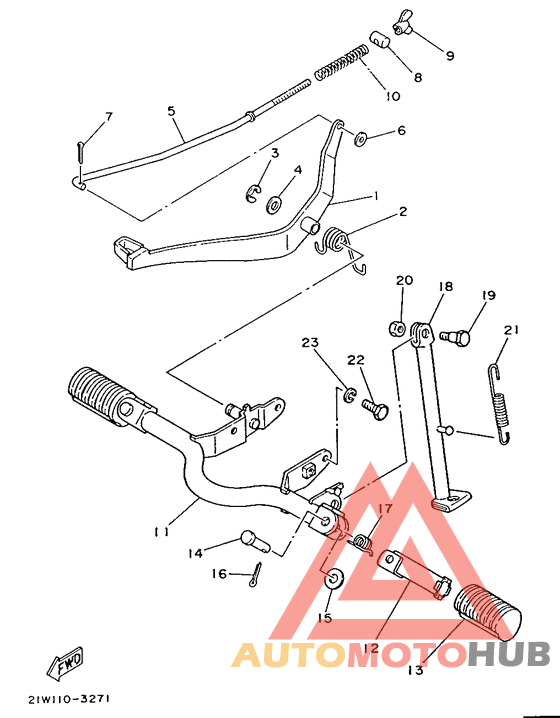 9
8
10
7
5
6
3
4
1
2
20
18
19
21
23
22
11
17
14
16
15
12
13
FWD
21W110-3271
AUTOMOTOHUB