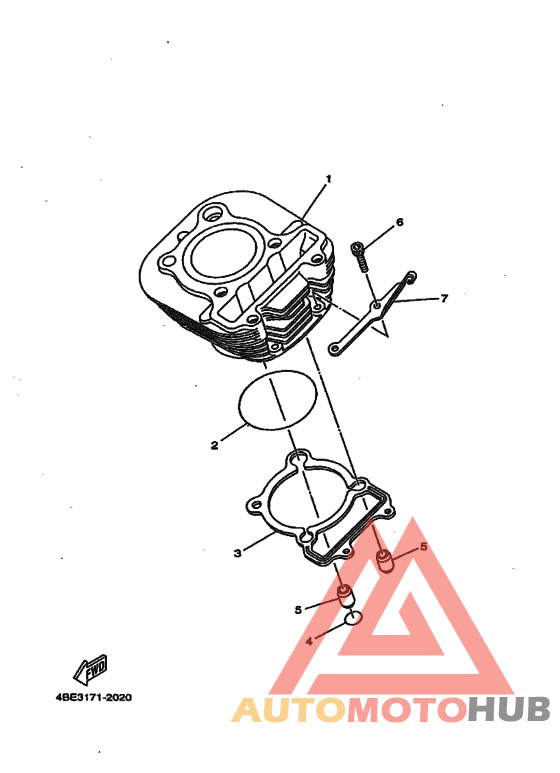 1
6
7
2
3
5
5
4
FWD
4BE3171-2020
AUTOMOTOHUB