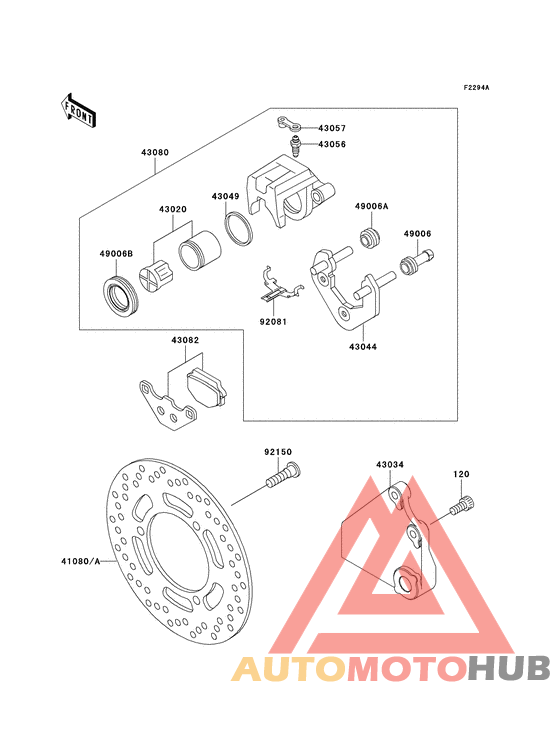 F2294A

FRONT

43080

43057

43056

43049

43020

49006A

49006

49006B

92081

43044

43082

92150

43034

120

41080/A

AUTOMOTOHUB