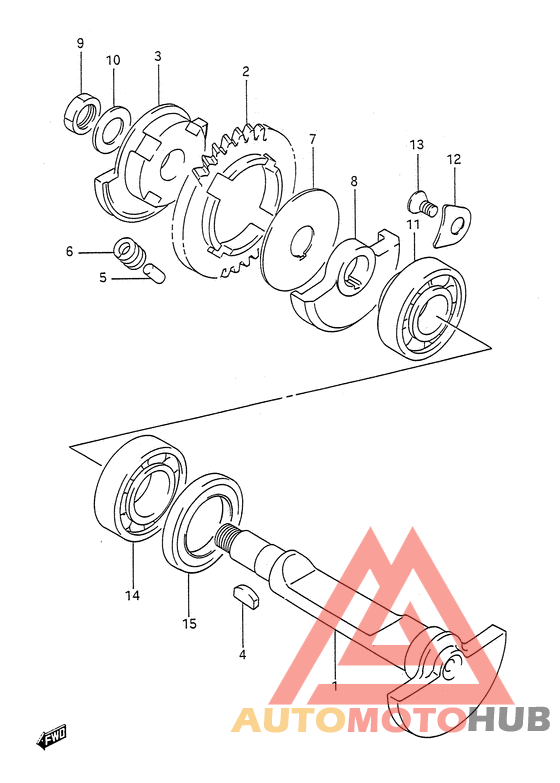 9
10
3
2
7
13
12
8
11
6
5
14
15
4
1
FWD
AUTOMOTOHUB