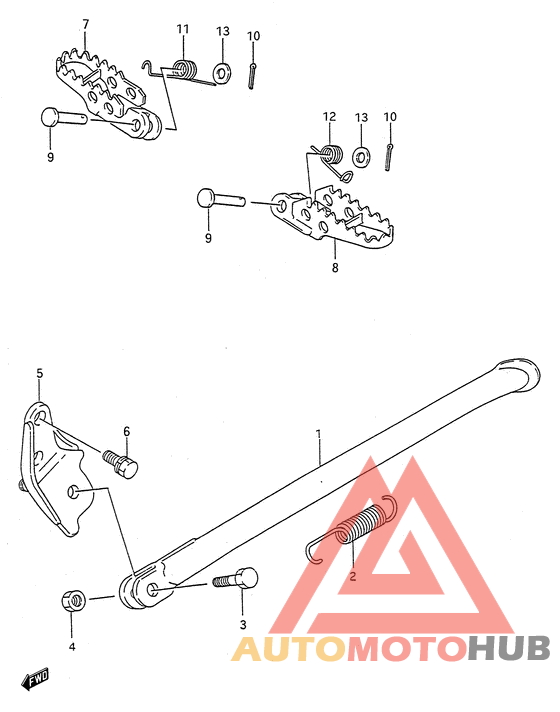 7
11
13
10
9
12
13
10
9
8
5
6
1
2
3
4
FWD
AUTOMOTOHUB