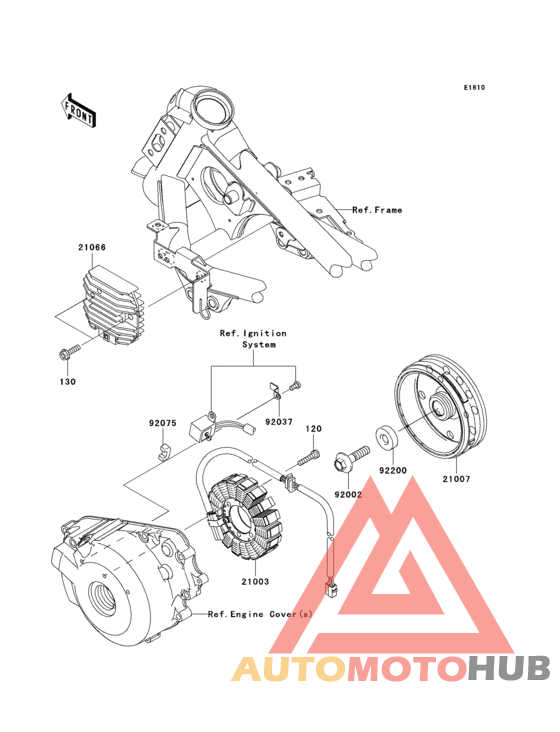 E1810

FRONT

Ref.Frame

21066

130

Ref.Ignition System

92037

92075

120

92002

92200

21007

21003

Ref.Engine Cover(s)

AUTOMOTOHUB