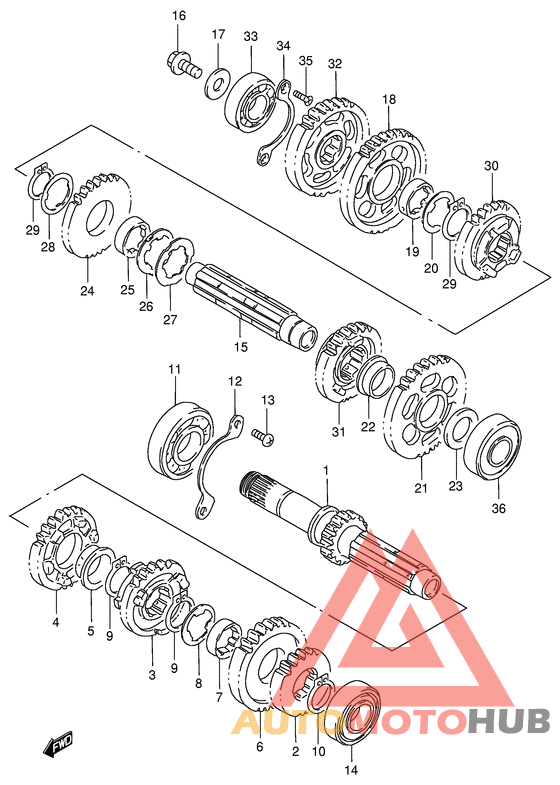 16
17
33
34
35
32
18
30
29
28
24
25
26
27
15
19
20
29
11
12
13
31
22
21
23
36
1
4
5
9
3
9
8
7
6
2
10
14
FWD
AUTOMOTOHUB