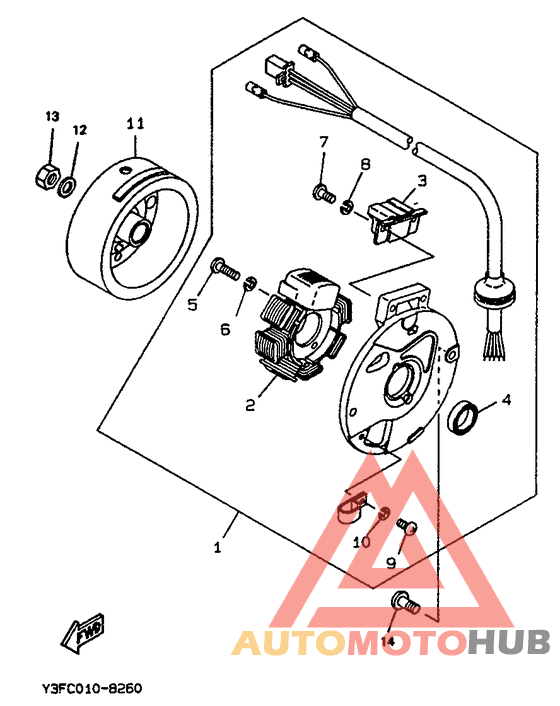 13
12
11
7
8
3
5
6
2
4
1
10
9
14
FWD
AUTOMOTOHUB
Y3FC010-8260