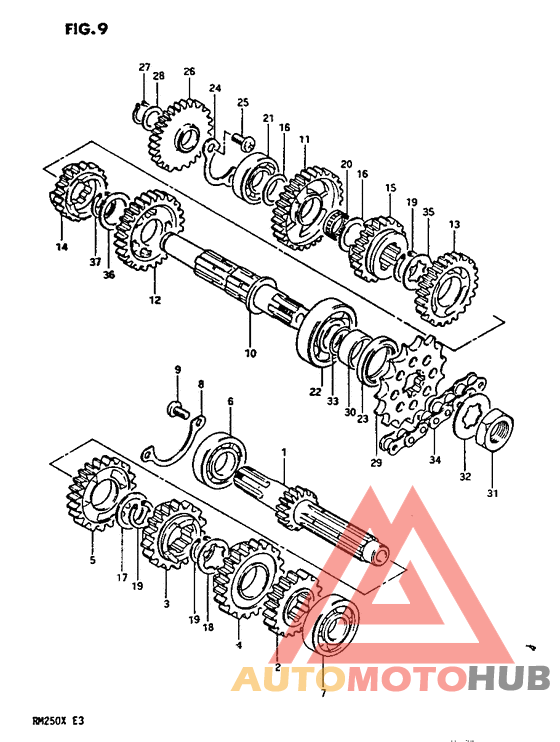 FIG. 9

27
28
26
24
25
21
16
11
20
16
15
19
35
13
14
37
36
12
10
22
33
30
23
29
34
32
31
9
8
6
1
5
17
19
3
19
18
4
2
7

AUTOMOTOHUB

RM250X E3