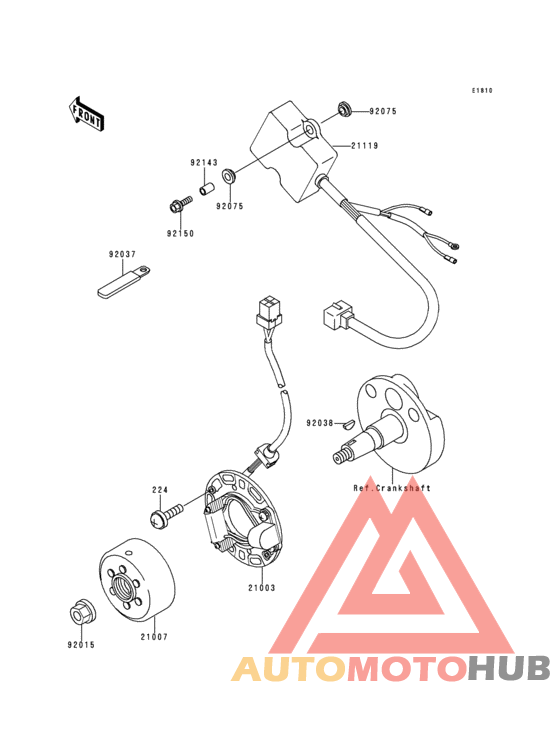 E1810

FRONT

92075
21119
92143
92075
92150
92037
92038
Ref.Crankshaft
224
21003
21007
92015

AUTOMOTOHUB