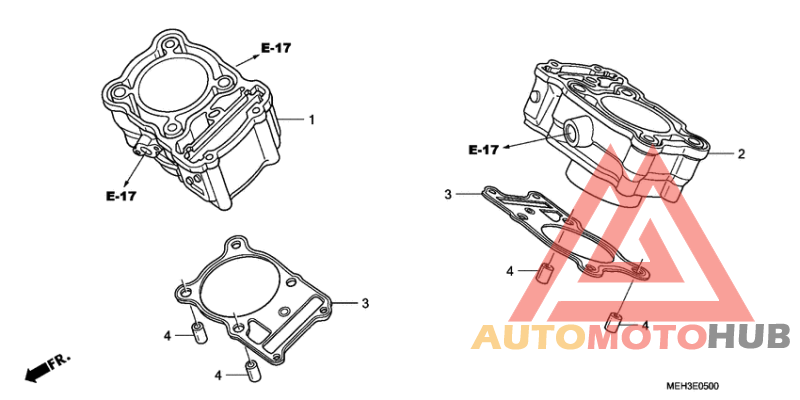 E-17

1

E-17

3

4

4

FR.

E-17

2

3

4

4

AUTOMOTOHUB

MEH3E0500