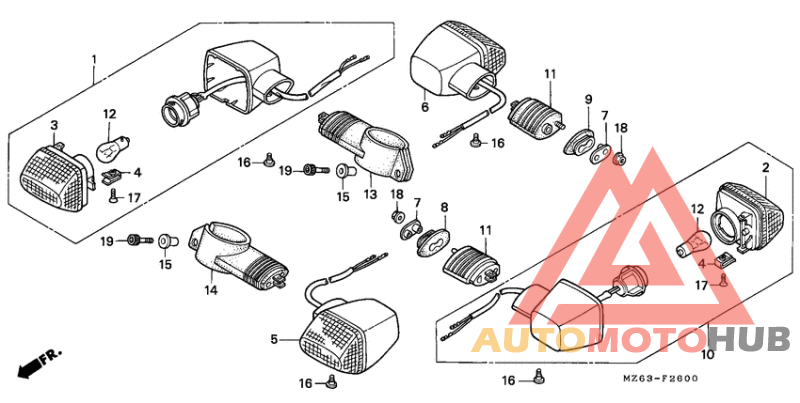 1
3
12
4
17
16
19
15
13
19
15
14
5
16
FR.
6
11
9
7
18
16
18
7
8
11
2
12
4
17
10
16
MZ63-F2600
AUTOMOTOHUB