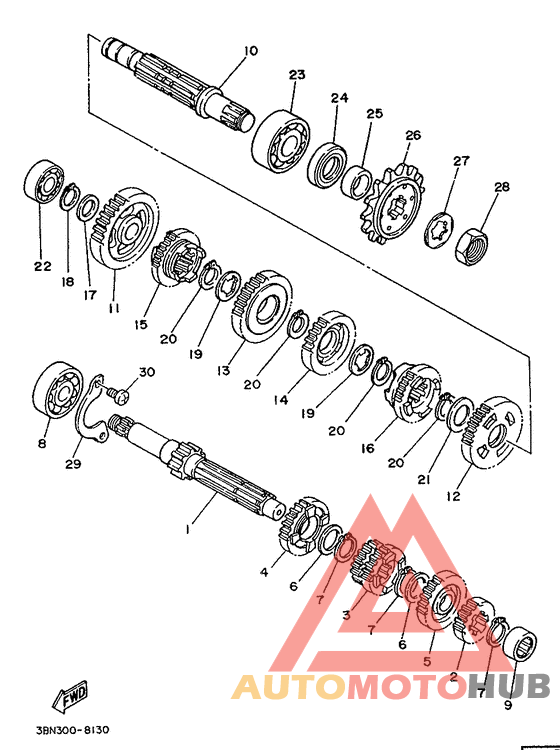 10
23
24
25
26
27
28
22
18
17
11
15
20
19
13
20
14
19
20
16
20
21
12
30
8
29
1
4
6
7
3
7
6
5
2
7
9
FWD
3BN300-8130
AUTOMOTOHUB