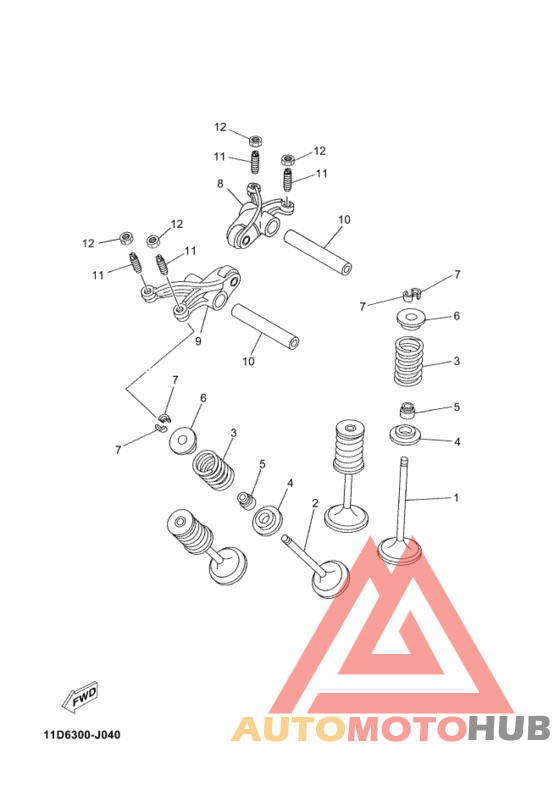 12
11
12
11
8
10
12
12
11
11
9
10
7
7
6
3
5
4
1
7
6
7
3
5
4
2
FWD
11D6300-J040
AUTOMOTOHUB