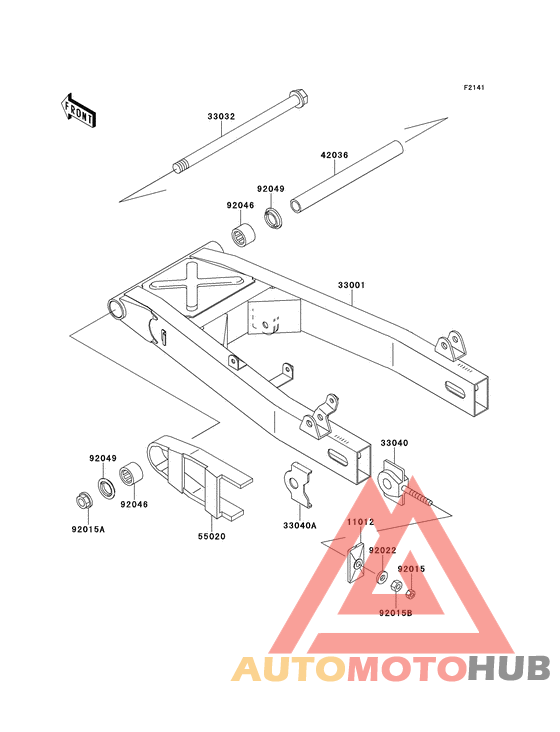 F2141

FRONT

33032

42036

92049

92046

33001

33040

92049

92046

92015A

55020

33040A

11012

92022

92015

92015B

AUTOMOTOHUB