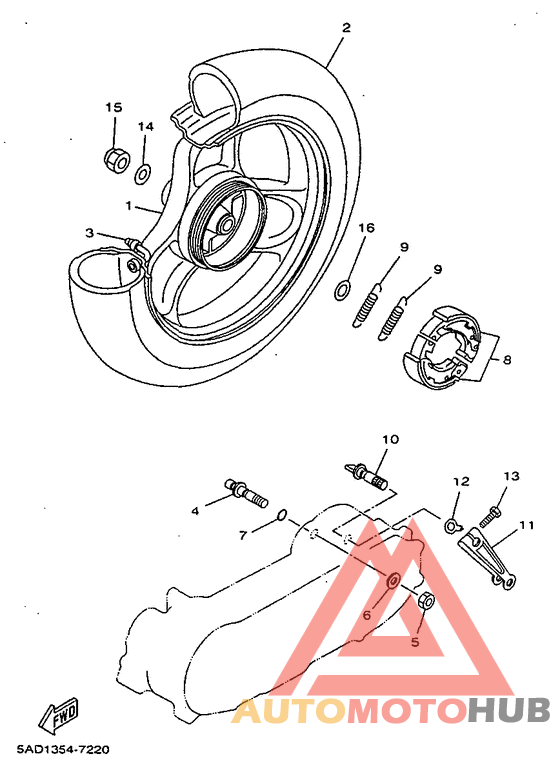 2
15
14
1
3
16
9
9
8
10
12
13
4
7
11
6
5
FWD
5AD1354-7220
AUTOMOTOHUB