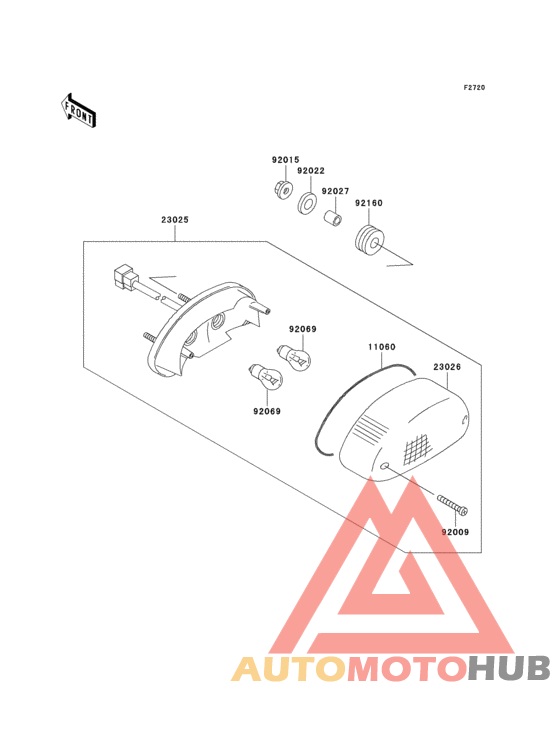 F2720

FRONT

92015
92022
92027
92160
23025
92069
11060
23026
92069
92009

AUTOMOTOHUB