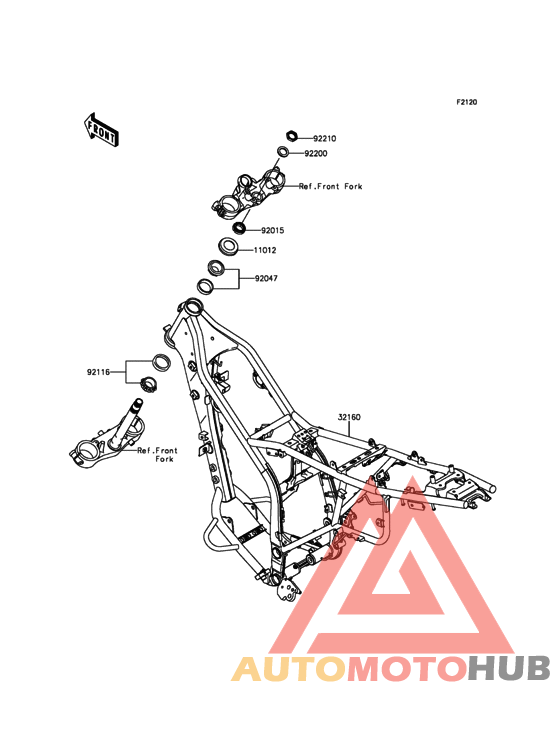 F2120

FRONT

92210
92200
Ref.Front Fork
92015
11012
92047
92116
32160
Ref.Front Fork

AUTOMOTOHUB