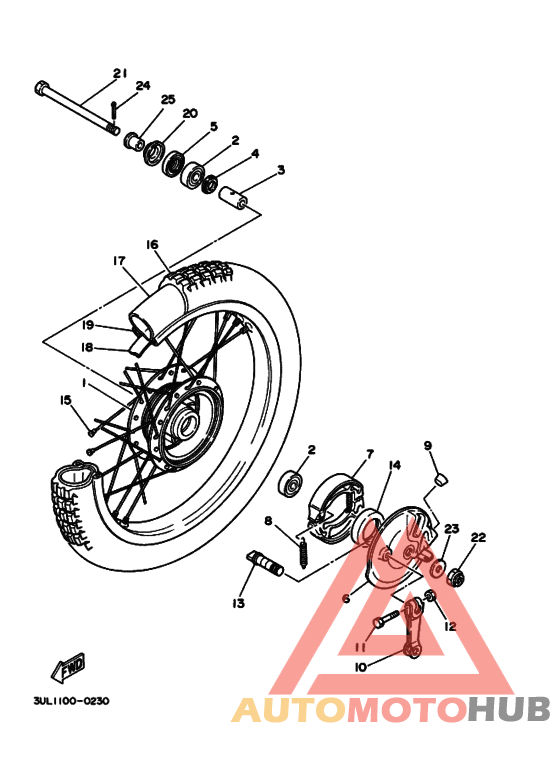 21
24
25
20
5
2
4
3
16
17
19
18
1
15
2
7
14
9
8
23
22
13
6
12
11
10
FWD
3UL1100-0230
AUTOMOTOHUB