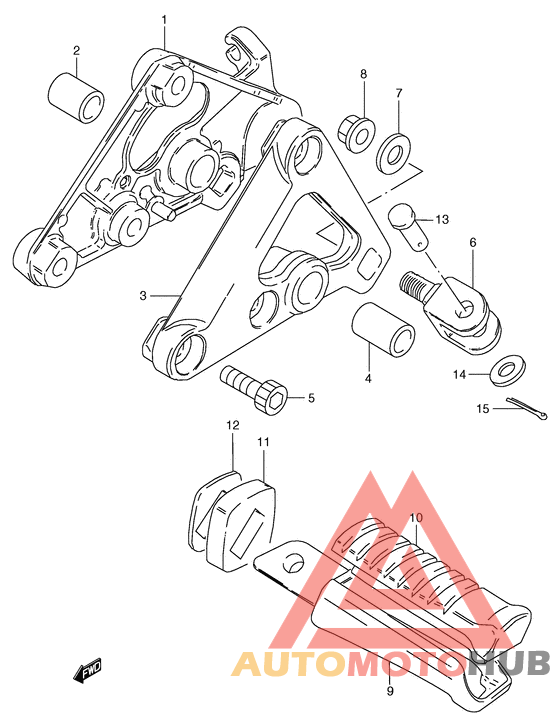 1
2
8
7
13
6
3
4
14
5
15
12
11
10
FWD
AUTOMOTOHUB
9