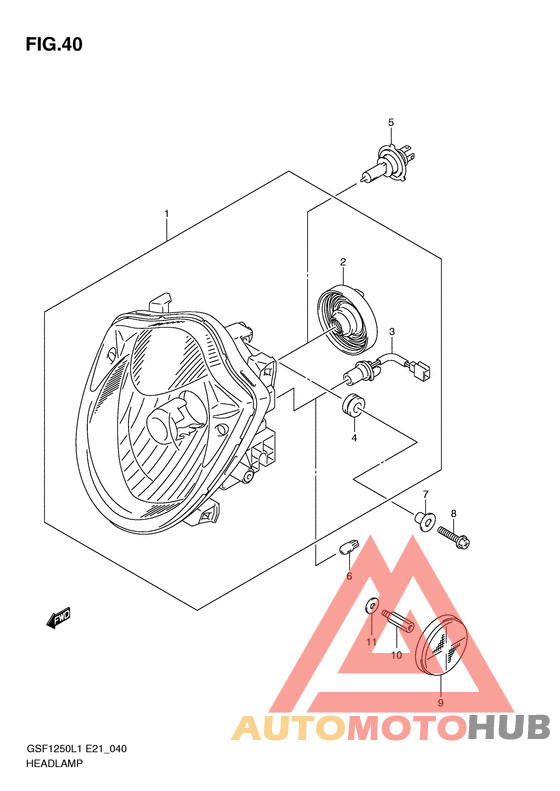 FIG.40

5

1

2

3

4

7

8

6

FWD

11

10

9

AUTOMOTOHUB

GSF1250L1 E21_040
HEADLAMP