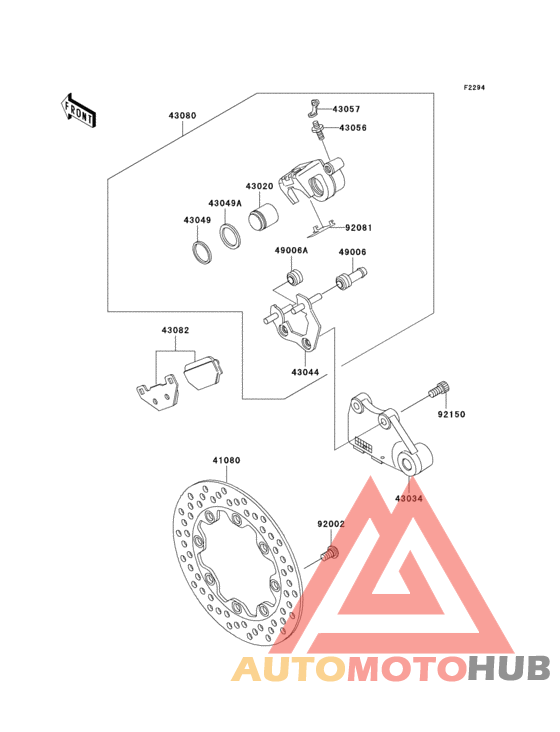 F2294

FRONT

43080

43057

43056

43020

43049A

43049

92081

49006A

49006

43082

43044

92150

41080

43034

92002

AUTOMOTOHUB