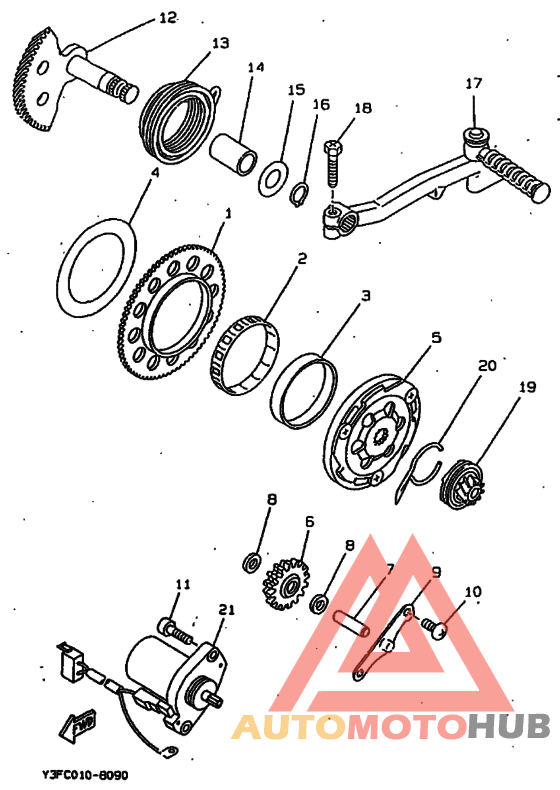 12
13
14
15
16
18
17
4
1
2
3
5
20
19
8
6
8
7
9
10
11
21
FWD
AUTOMOTOHUB
Y3FC010-8090