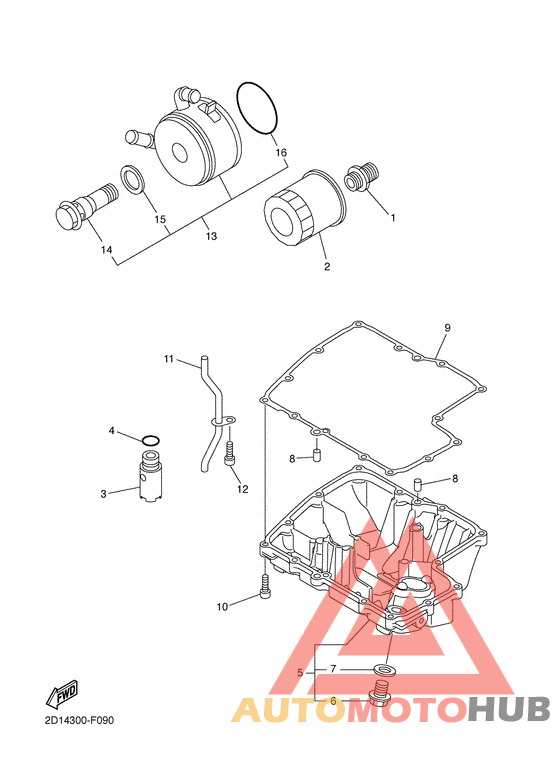 16
1
15
13
14
2
9
11
4
8
3
12
8
10
5
7
6
FWD
2D14300-F090
AUTOMOTOHUB