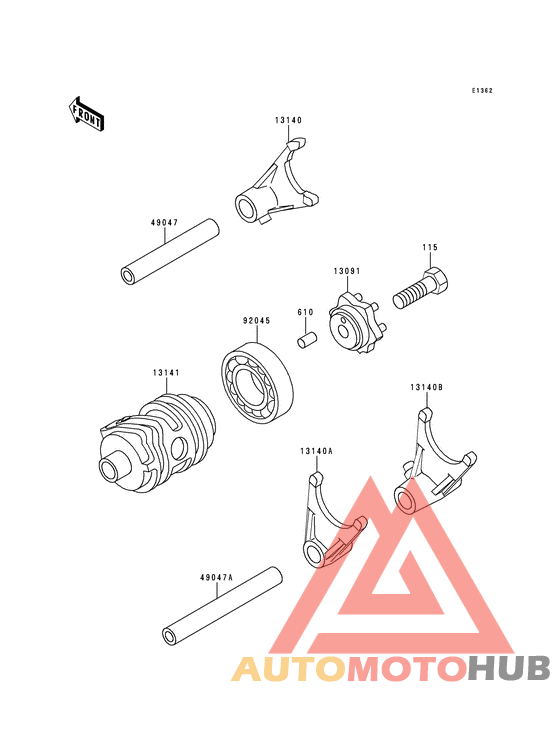 E1362

FRONT

13140

49047

115

13091

610

92045

13141

13140B

13140A

49047A

AUTOMOTOHUB