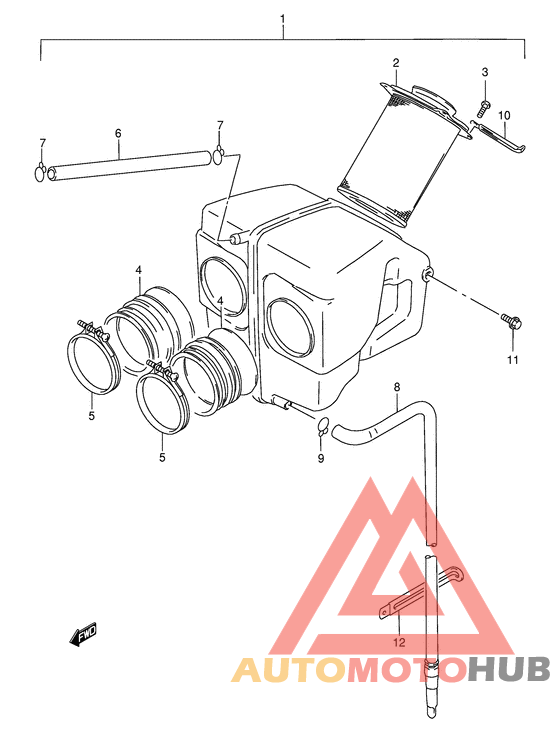 1
2
3
10
7
6
7
4
4
11
5
5
8
9
12
FWD
AUTOMOTOHUB