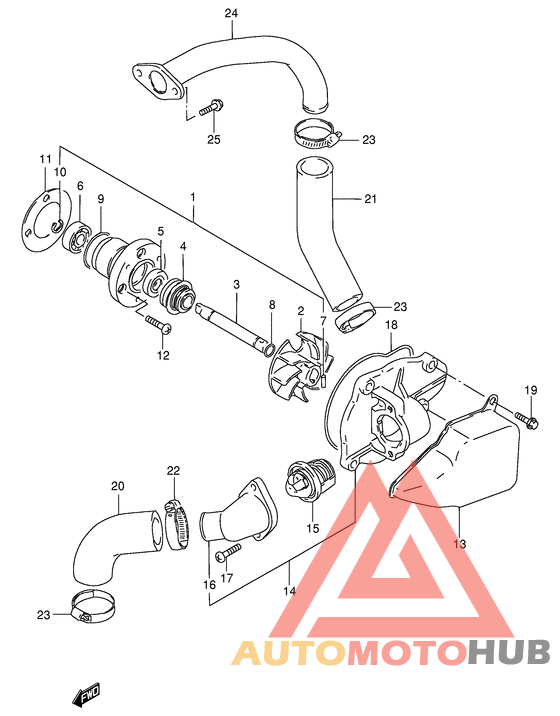 24
25
23
11
10
6
9
1
21
5
4
3
8
2
7
23
18
12
19
22
20
15
13
16
17
14
23
AUTOMOTOHUB
FWD