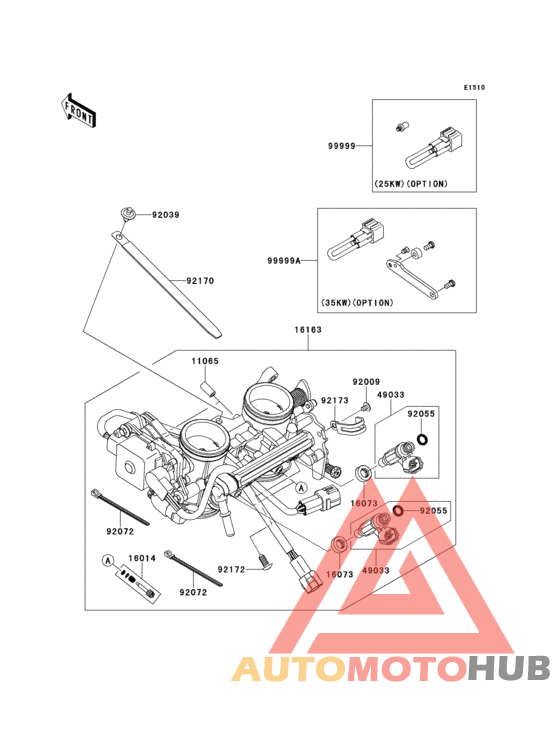 E1510

FRONT

99999

(25KW)(OPTION)

92039

99999A

92170

(35KW)(OPTION)

16163

11065

92009

92173

49033

92055

A

16073

92055

92072

16073

49033

92172

A

16014

92072

AUTOMOTOHUB